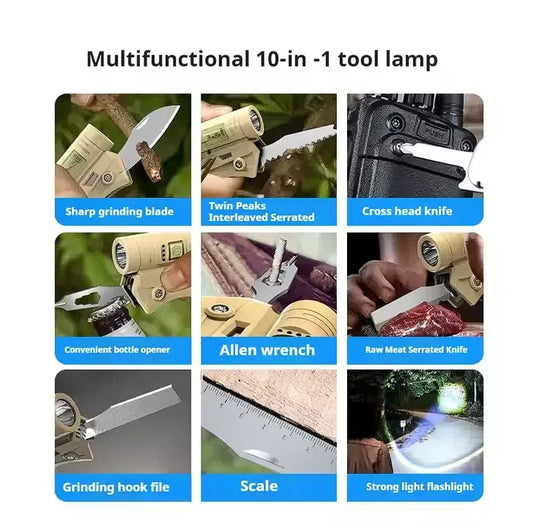 Multifunctional 10-in -1 tool lamp

Sharp grinding blade

Twin Peaks Interleaved Serrated

PUSH

Cross head knife

Convenient bottle opener

Allen wrench

Raw Meat Serrated Knife

Grinding hook file

Scale

Strong light flashlight